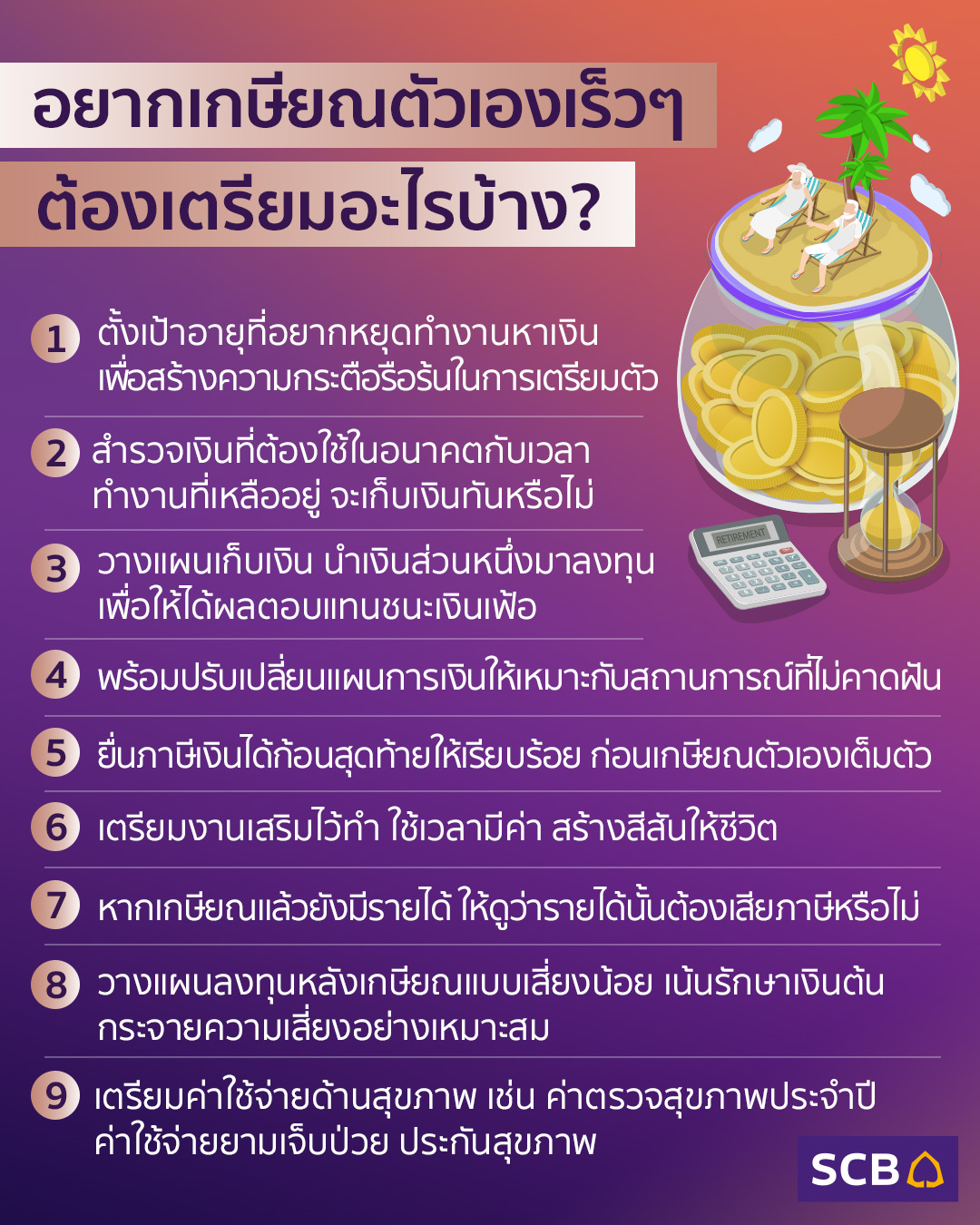 อยากเกษียณตัวเองเร็วๆ
ต้องเตรียมอะไรบ้าง?

RETIREMENT

1 ตั้งเป้าอายุที่อยากหยุดทำงานหาเงิน เพื่อสร้างความกระตือรือร้นในการเตรียมตัว

2 สำรวจเงินที่ต้องใช้ในอนาคตกับเวลาทำงานที่เหลืออยู่ จะเก็บเงินทันหรือไม่

3 วางแผนเก็บเงิน นำเงินส่วนหนึ่งมาลงทุน เพื่อให้ได้ผลตอบแทนชนะเงินเฟ้อ

4 พร้อมปรับเปลี่ยนแผนการเงินให้เหมาะกับสถานการณ์ที่ไม่คาดฝัน

5 ยื่นภาษีเงินได้ก้อนสุดท้ายให้เรียบร้อย ก่อนเกษียณตัวเองเต็มตัว

6 เตรียมงานเสริมไว้ทำ ใช้เวลามีค่า สร้างสีสันให้ชีวิต

7 หากเกษียณแล้วยังมีรายได้ ให้ดูว่ารายได้นั้นต้องเสียภาษีหรือไม่

8 วางแผนลงทุนหลังเกษียณแบบเสี่ยงน้อย เน้นรักษาเงินต้น กระจายความเสี่ยงอย่างเหมาะสม

9 เตรียมค่าใช้จ่ายด้านสุขภาพ เช่น ค่าตรวจสุขภาพประจำปี ค่าใช้จ่ายยามเจ็บป่วย ประกันสุขภาพ

SCB