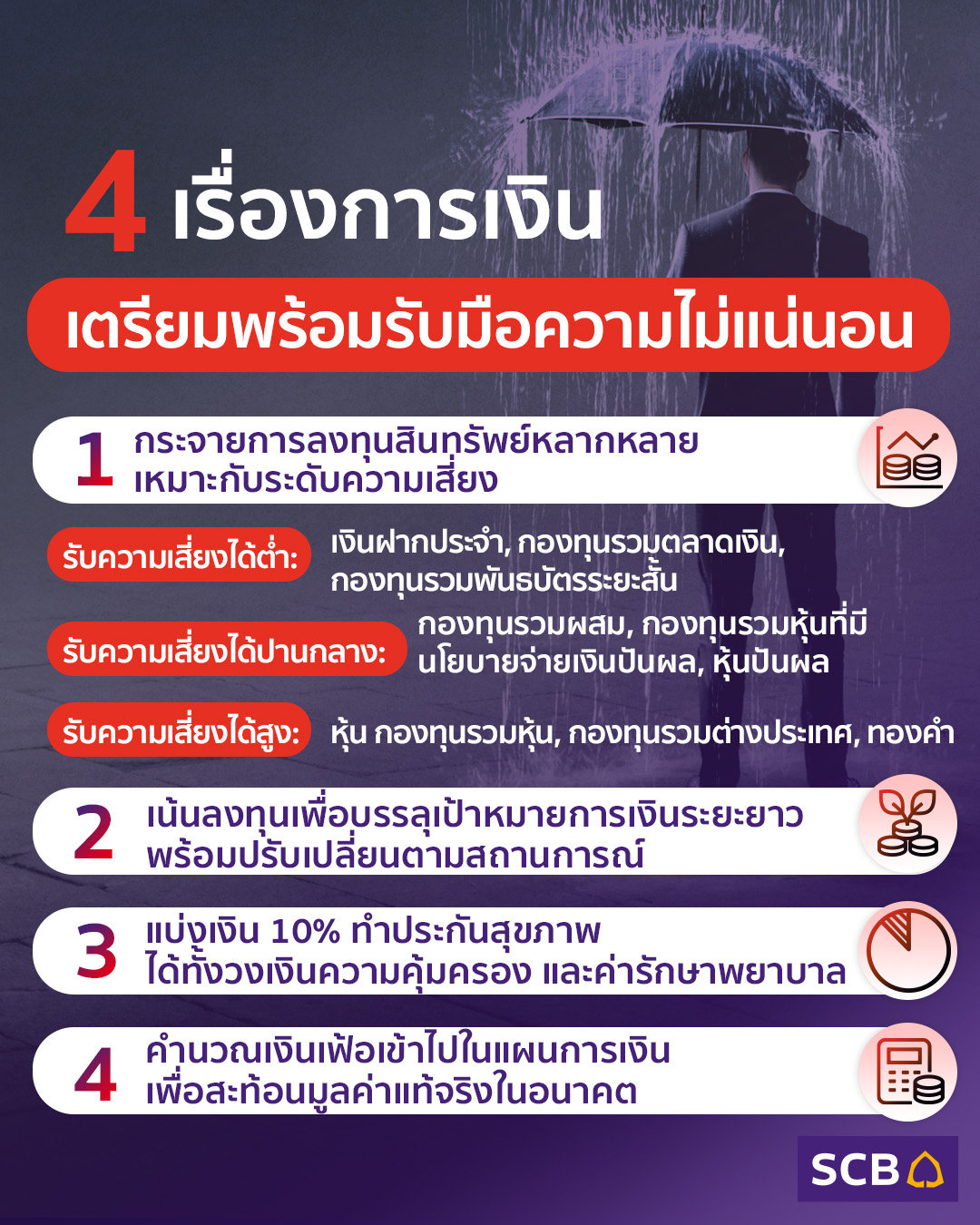 4 เรื่องการเงิน

เตรียมพร้อมรับมือความไม่แน่นอน

1 กระจายการลงทุนสินทรัพย์หลากหลาย เหมาะกับระดับความเสี่ยง

รับความเสี่ยงได้ต่ำ: เงินฝากประจำ, กองทุนรวมตลาดเงิน, กองทุนรวมพันธบัตรระยะสั้น

รับความเสี่ยงได้ปานกลาง: กองทุนรวมผสม, กองทุนรวมหุ้นที่มีนโยบายจ่ายเงินปันผล, หุ้นปันผล

รับความเสี่ยงได้สูง: หุ้น กองทุนรวมหุ้น, กองทุนรวมต่างประเทศ, ทองคำ

2 เน้นลงทุนเพื่อบรรลุเป้าหมายการเงินระยะยาว พร้อมปรับเปลี่ยนตามสถานการณ์

3 แบ่งเงิน 10% ทำประกันสุขภาพ ได้ทั้งวงเงินความคุ้มครอง และค่ารักษาพยาบาล

4 คำนวณเงินเฟ้อเข้าไปในแผนการเงิน เพื่อสะท้อนมูลค่าแท้จริงในอนาคต

SCB