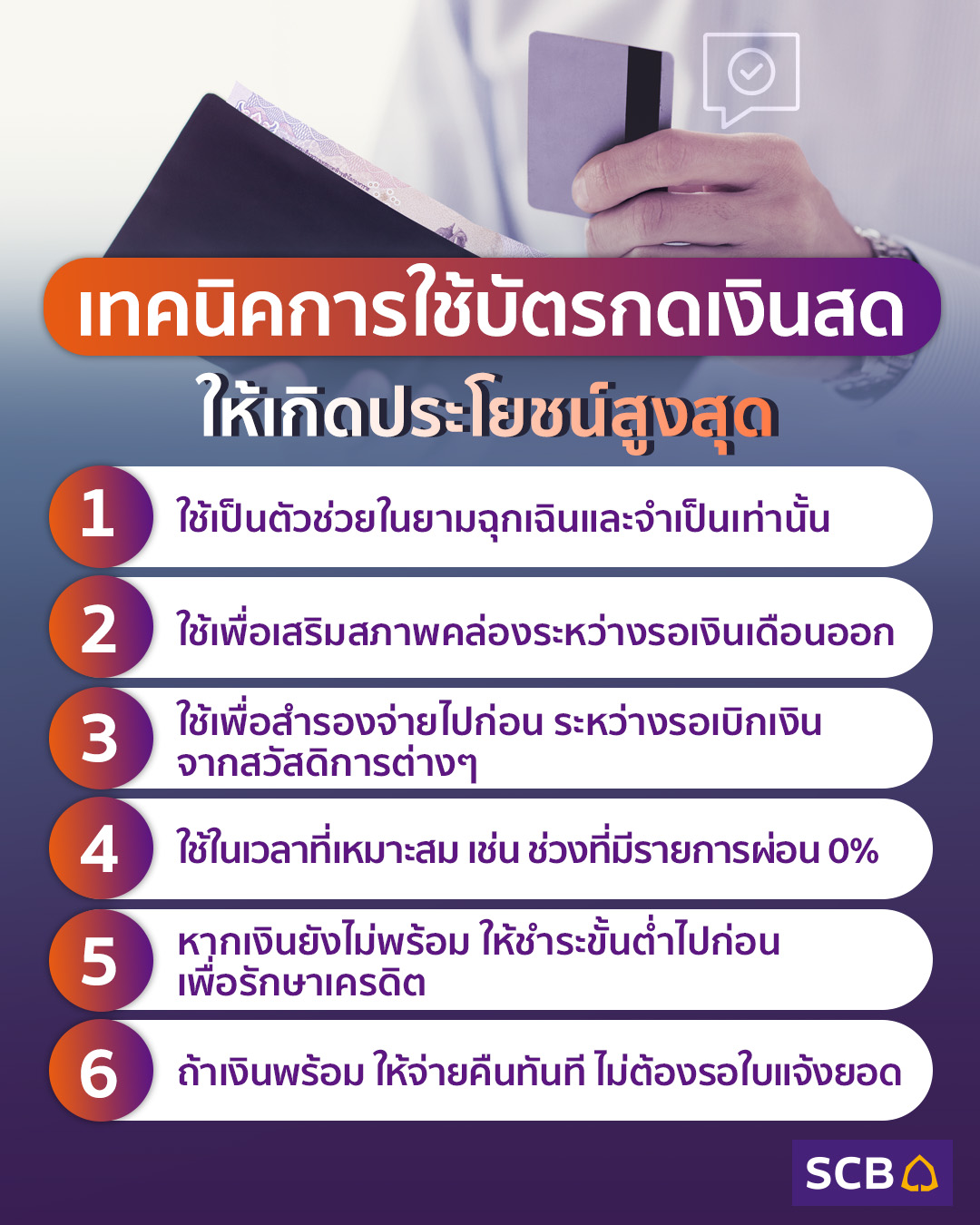 เทคนิคการใช้บัตรกดเงินสด

ให้เกิดประโยชน์สูงสุด

1 ใช้เป็นตัวช่วยในยามฉุกเฉินและจำเป็นเท่านั้น

2 ใช้เพื่อเสริมสภาพคล่องระหว่างรอเงินเดือนออก

3 ใช้เพื่อสำรองจ่ายไปก่อน ระหว่างรอเบิกเงินจากสวัสดิการต่างๆ

4 ใช้ในเวลาที่เหมาะสม เช่น ช่วงที่มีรายการผ่อน 0%

5 หากเงินยังไม่พร้อม ให้ชำระขั้นต่ำไปก่อน เพื่อรักษาเครดิต

6 ถ้าเงินพร้อม ให้จ่ายคืนทันที ไม่ต้องรอใบแจ้งยอด

SCB