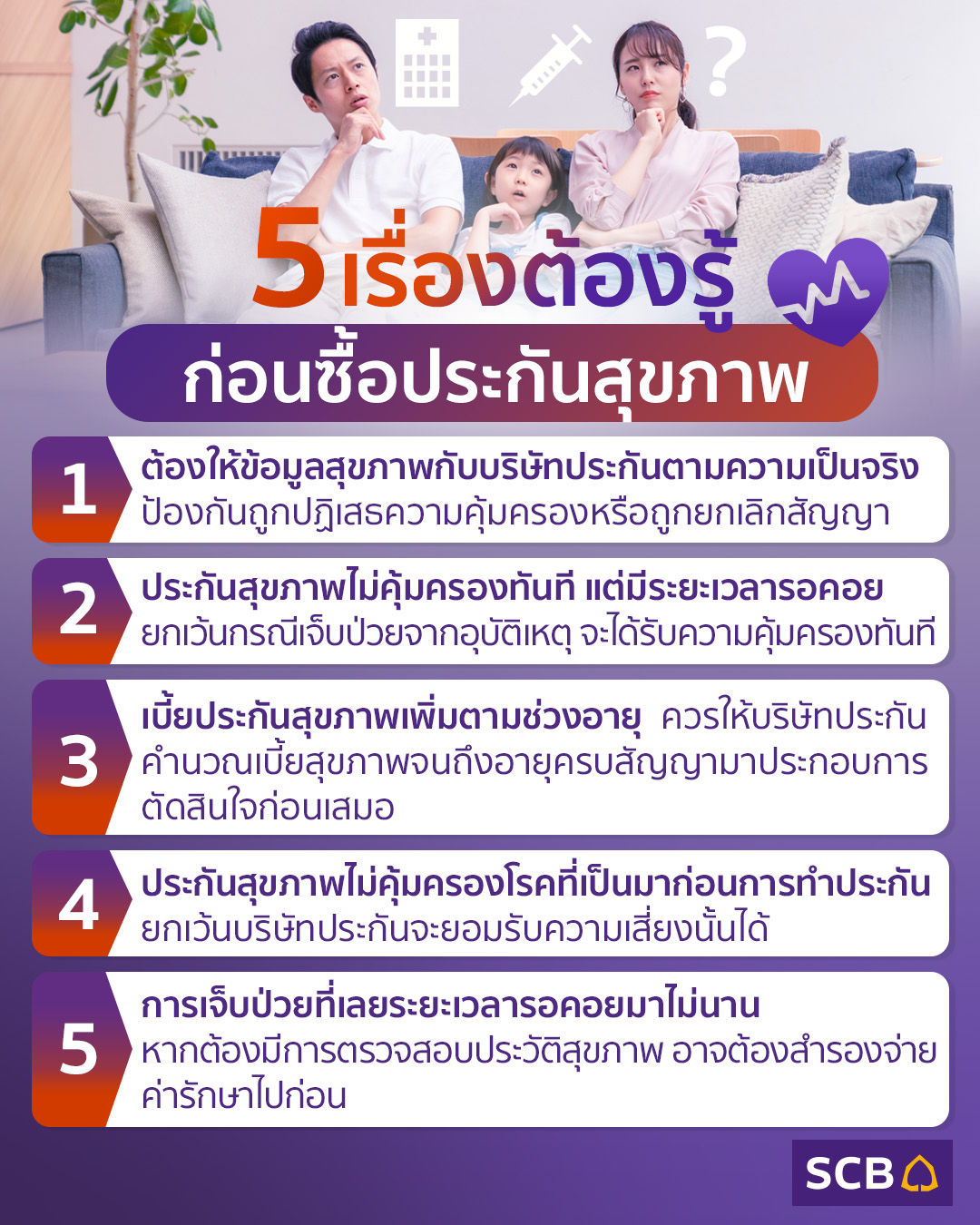 ?

5 เรื่องต้องรู้
ก่อนซื้อประกันสุขภาพ

1
ต้องให้ข้อมูลสุขภาพกับบริษัทประกันตามความเป็นจริง
ป้องกันถูกปฏิเสธความคุ้มครองหรือถูกยกเลิกสัญญา

2
ประกันสุขภาพไม่คุ้มครองทันที แต่มีระยะเวลารอคอย
ยกเว้นกรณีเจ็บป่วยจากอุบัติเหตุ จะได้รับความคุ้มครองทันที

3
เบี้ยประกันสุขภาพเพิ่มตามช่วงอายุ ควรให้บริษัทประกันคำนวณเบี้ยสุขภาพจนถึงอายุครบสัญญามาประกอบการตัดสินใจก่อนเสมอ

4
ประกันสุขภาพไม่คุ้มครองโรคที่เป็นมาก่อนการทำประกัน
ยกเว้นบริษัทประกันจะยอมรับความเสี่ยงนั้นได้

5
การเจ็บป่วยที่เลยระยะเวลารอคอยมาไม่นาน
หากต้องมีการตรวจสอบประวัติสุขภาพ อาจต้องสำรองจ่ายค่ารักษาไปก่อน

SCB