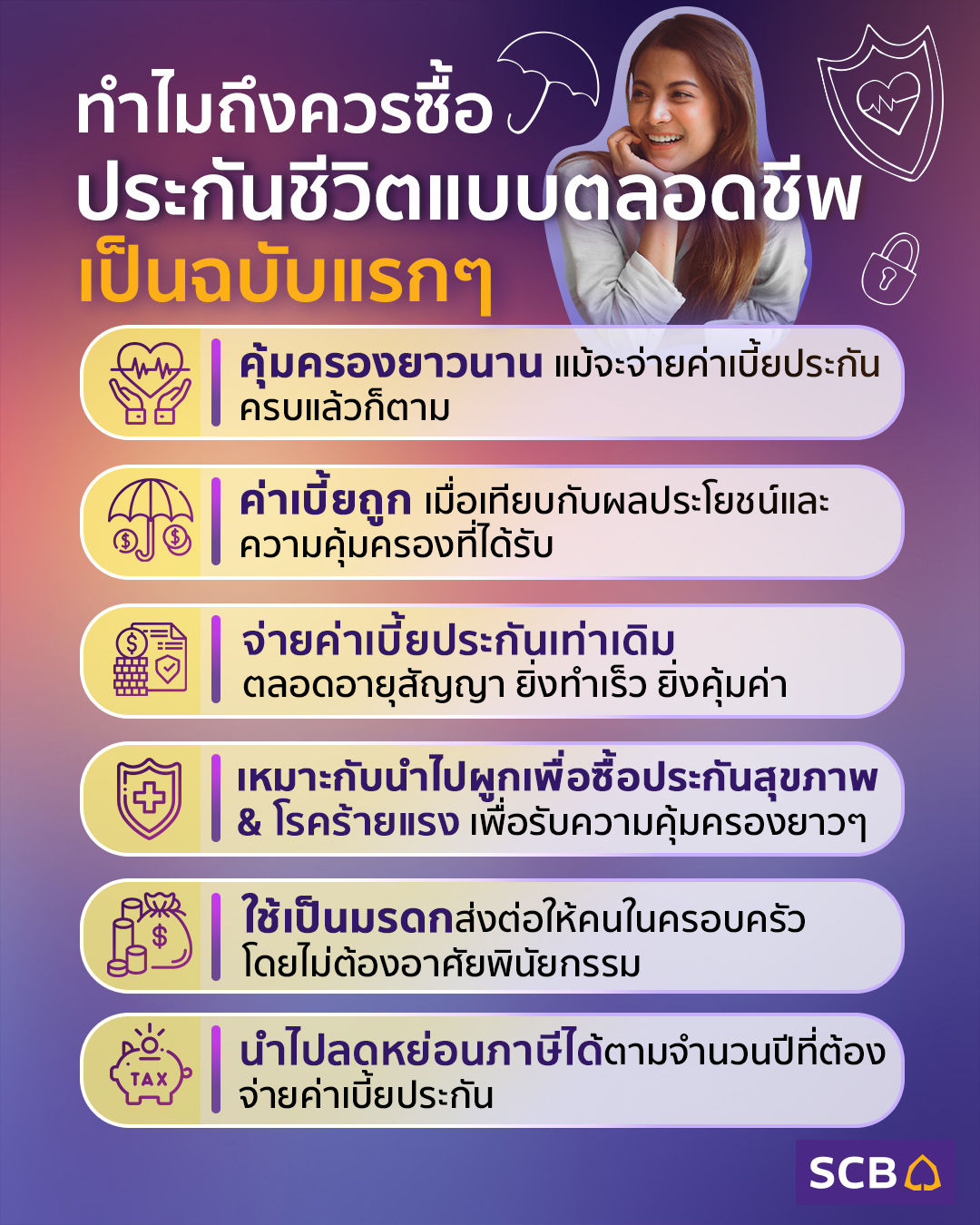 ทำไมถึงควรซื้อ
ประกันชีวิตแบบตลอดชีพ
เป็นฉบับแรกๆ

คุ้มครองยาวนาน แม้จะจ่ายค่าเบี้ยประกันครบแล้วก็ตาม

ค่าเบี้ยถูก เมื่อเทียบกับผลประโยชน์และความคุ้มครองที่ได้รับ

จ่ายค่าเบี้ยประกันเท่าเดิม ตลอดอายุสัญญา ยิ่งทำเร็ว ยิ่งคุ้มค่า

เหมาะกับนำไปผูกเพื่อซื้อประกันสุขภาพ & โรคร้ายแรง เพื่อรับความคุ้มครองยาวๆ

ใช้เป็นมรดกส่งต่อให้คนในครอบครัว โดยไม่ต้องอาศัยพินัยกรรม

TAX

นำไปลดหย่อนภาษีได้ตามจำนวนปีที่ต้องจ่ายค่าเบี้ยประกัน

SCB