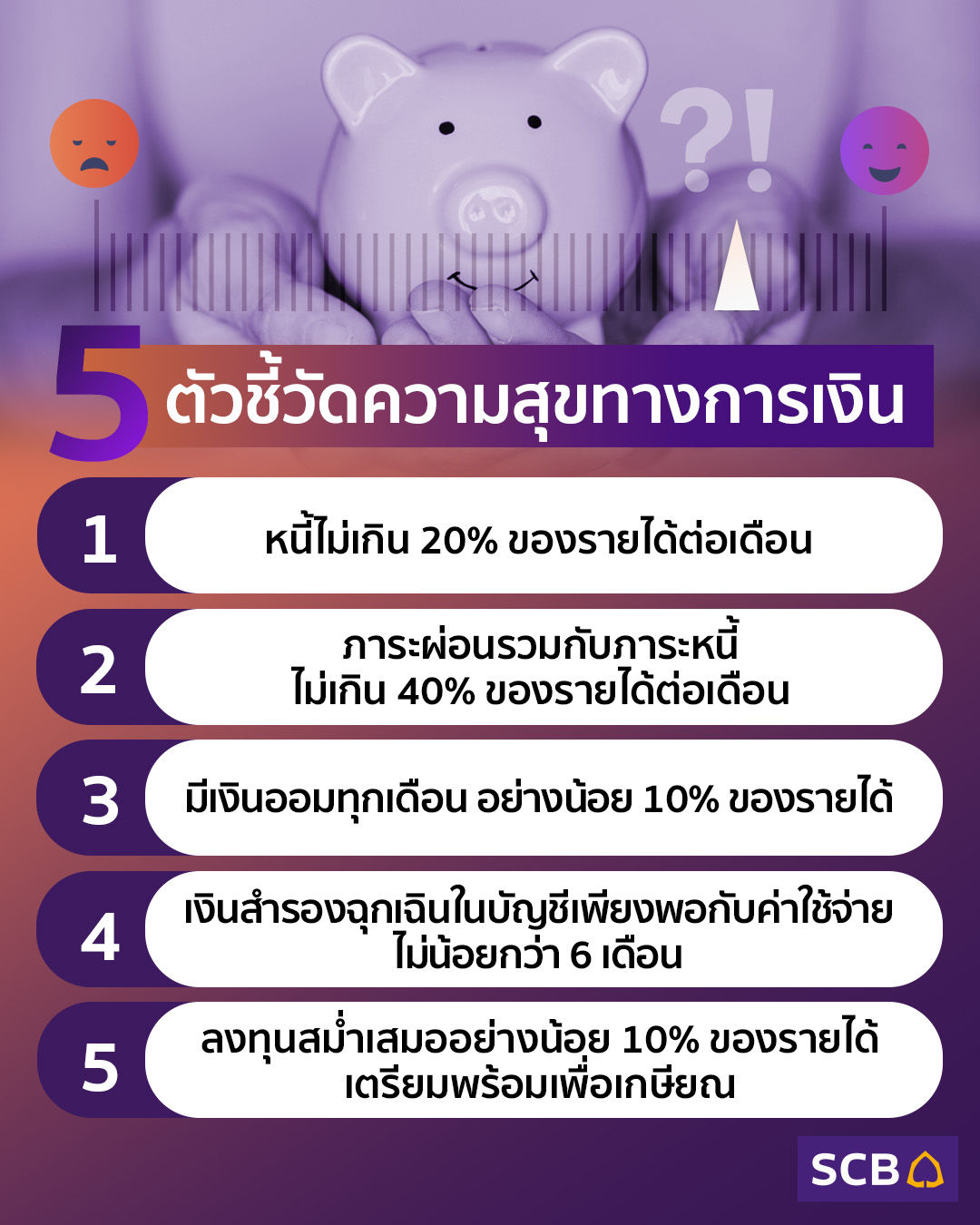 ?!

5 ตัวชี้วัดความสุขทางการเงิน

1 หนี้ไม่เกิน 20% ของรายได้ต่อเดือน

2 ภาระผ่อนรวมกับภาระหนี้ ไม่เกิน 40% ของรายได้ต่อเดือน

3 มีเงินออมทุกเดือน อย่างน้อย 10% ของรายได้

4 เงินสำรองฉุกเฉินในบัญชีเพียงพอกับค่าใช้จ่าย ไม่น้อยกว่า 6 เดือน

5 ลงทุนสม่ำเสมออย่างน้อย 10% ของรายได้ เตรียมพร้อมเพื่อเกษียณ

SCB