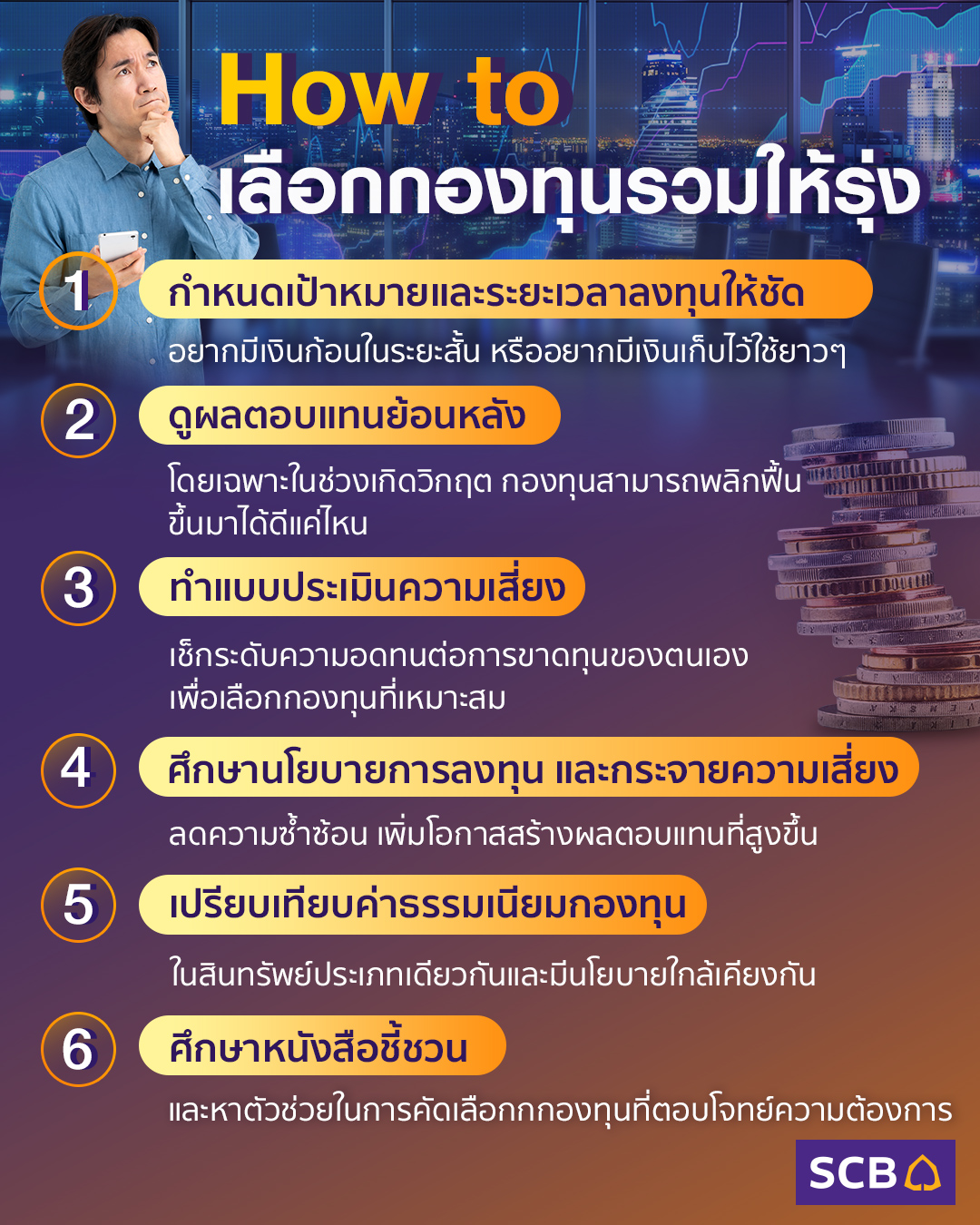 How to
เลือกกองทุนรวมให้รุ่ง

1 กำหนดเป้าหมายและระยะเวลาลงทุนให้ชัด
อยากมีเงินก้อนในระยะสั้น หรืออยากมีเงินเก็บไว้ใช้ยาวๆ

2 ดูผลตอบแทนย้อนหลัง
โดยเฉพาะในช่วงเกิดวิกฤต กองทุนสามารถพลิกฟื้นขึ้นมาได้ดีแค่ไหน

3 ทำแบบประเมินความเสี่ยง
เช็กระดับความอดทนต่อการขาดทุนของตนเอง เพื่อเลือกกองทุนที่เหมาะสม

4 ศึกษานโยบายการลงทุน และกระจายความเสี่ยง
ลดความซ้ำซ้อน เพิ่มโอกาสสร้างผลตอบแทนที่สูงขึ้น

5 เปรียบเทียบค่าธรรมเนียมกองทุน
ในสินทรัพย์ประเภทเดียวกันและมีนโยบายใกล้เคียงกัน

6 ศึกษาหนังสือชี้ชวน
และหาตัวช่วยในการคัดเลือกกองทุนที่ตอบโจทย์ความต้องการ

SCB