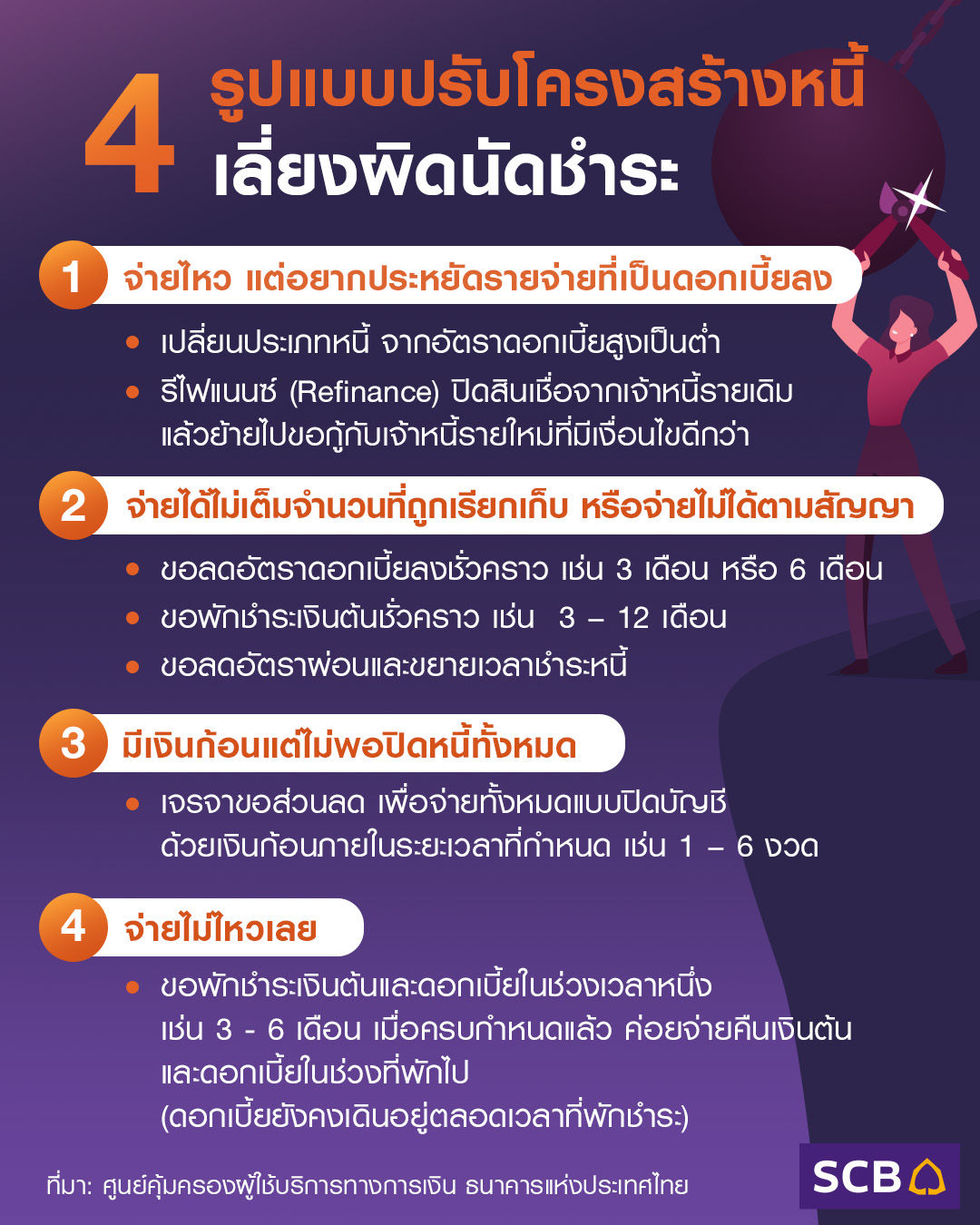 4 รูปแบบปรับโครงสร้างหนี้ เลี่ยงผิดนัดชำระ

1 จ่ายไหว แต่อยากประหยัดรายจ่ายที่เป็นดอกเบี้ยลง

• เปลี่ยนประเภทหนี้ จากอัตราดอกเบี้ยสูงเป็นต่ำ
• รีไฟแนนซ์ (Refinance) ปิดสินเชื่อจากเจ้าหนี้รายเดิม แล้วย้ายไปขอกู้กับเจ้าหนี้รายใหม่ที่มีเงื่อนไขดีกว่า

2 จ่ายได้ไม่เต็มจำนวนที่ถูกเรียกเก็บ หรือจ่ายไม่ได้ตามสัญญา

• ขอลดอัตราดอกเบี้ยลงชั่วคราว เช่น 3 เดือน หรือ 6 เดือน
• ขอพักชำระเงินต้นชั่วคราว เช่น 3 – 12 เดือน
• ขอลดอัตราผ่อนและขยายเวลาชำระหนี้

3 มีเงินก้อนแต่ไม่พอปิดหนี้ทั้งหมด

• เจรจาขอส่วนลด เพื่อจ่ายทั้งหมดแบบปิดบัญชี ด้วยเงินก้อนภายในระยะเวลาที่กำหนด เช่น 1 – 6 งวด

4 จ่ายไม่ไหวเลย

• ขอพักชำระเงินต้นและดอกเบี้ยในช่วงเวลาหนึ่ง เช่น 3 - 6 เดือน เมื่อครบกำหนดแล้ว ค่อยจ่ายคืนเงินต้น และดอกเบี้ยในช่วงที่พักไป (ดอกเบี้ยยังคงเดินอยู่ตลอดเวลาที่พักชำระ)

ที่มา: ศูนย์คุ้มครองผู้ใช้บริการทางการเงิน ธนาคารแห่งประเทศไทย

SCB